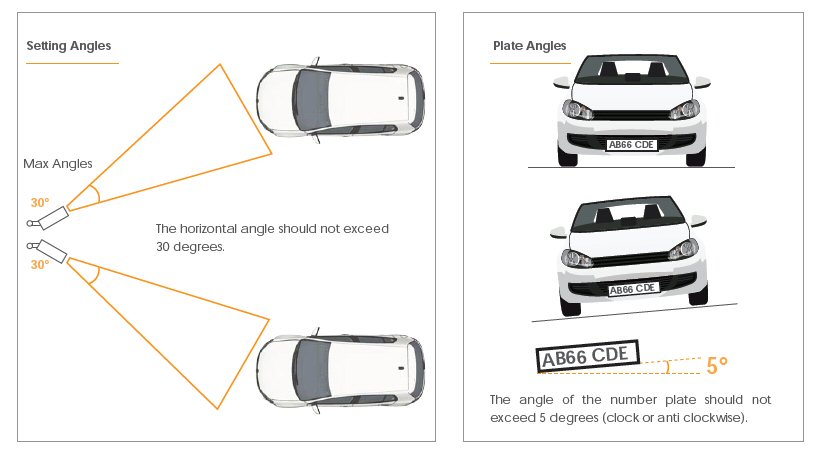 Setting Angles

Max Angles

30°

30°

The horizontal angle should not exceed 30 degrees.

Plate Angles

AB66 CDE

AB66 CDE

AB66 CDE

5°

The angle of the number plate should not exceed 5 degrees (clock or anti clockwise).